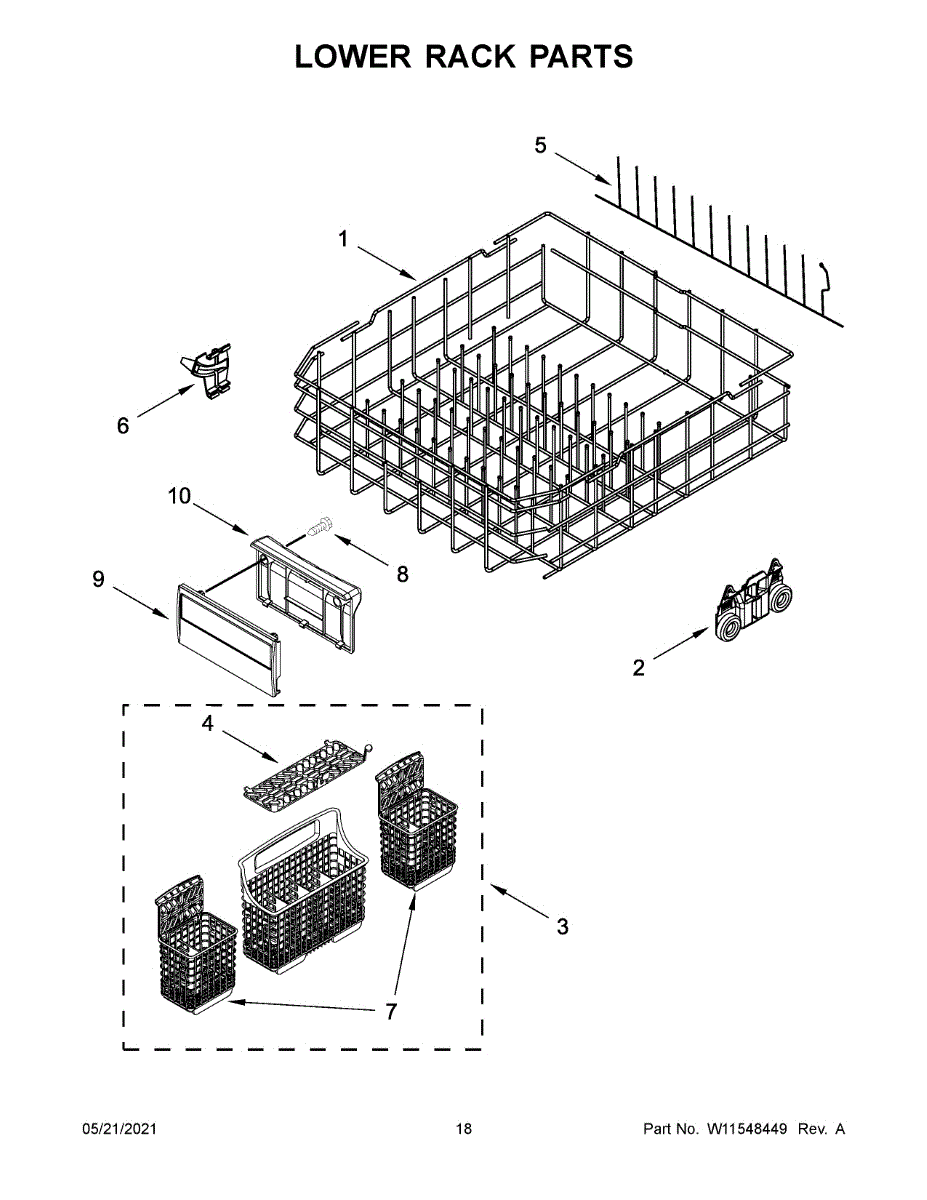 LOWER RACK PARTS

5

1

6

10

8

9

2

4

3

7

05/21/2021

18

Part No. W11548449 Rev. A