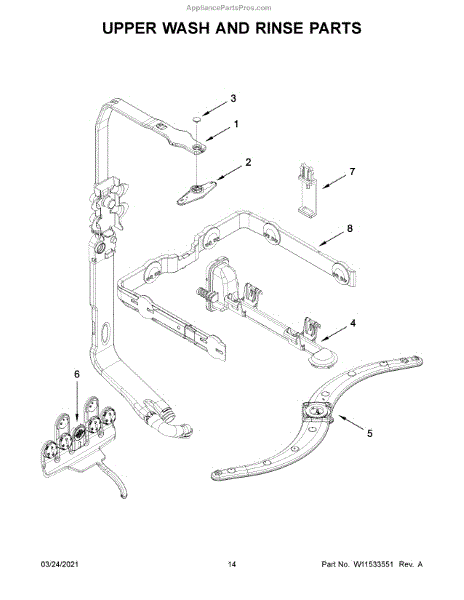 AppliancePartsPros.com

UPPER WASH AND RINSE PARTS

3
1
2
7
8
4
6
5

03/24/2021

14

Part No. W11533551 Rev. A