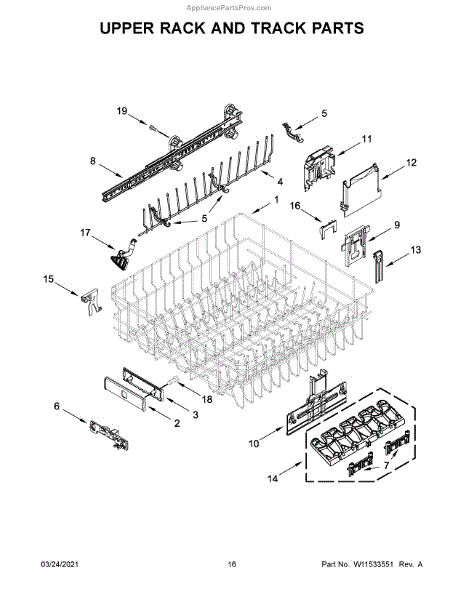 AppliancePartsPros.com

UPPER RACK AND TRACK PARTS

19
5
11
8
12
4
1
16
5
9
17
13
15
18
3
2
6
10
7
14

03/24/2021 16 Part No. W11533551 Rev. A