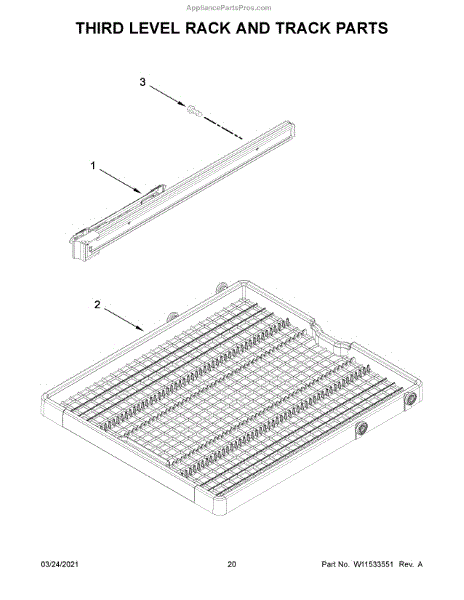 AppliancePartsPros.com

THIRD LEVEL RACK AND TRACK PARTS

3

1

2

03/24/2021

20

Part No. W11533551 Rev. A