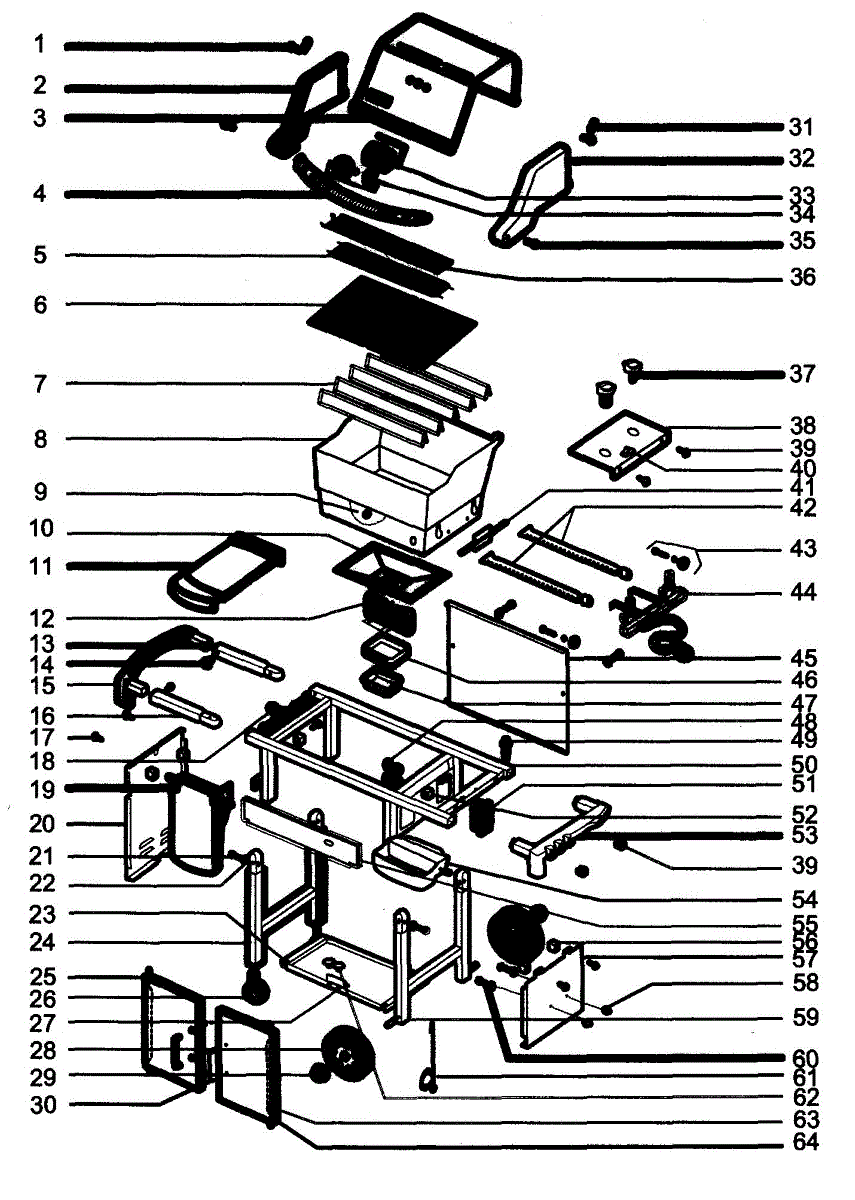 1
2
3
4
5
6
7
8
9
10
11
12
13
14
15
16
17
18
19
20
21
22
23
24
25
26
27
28
29
30
31
32
33
34
35
36
37
38
39
40
41
42
43
44
45
46
47
48
49
50
51
52
53
39
54
55
56
57
58
59
60
61
62
63
64