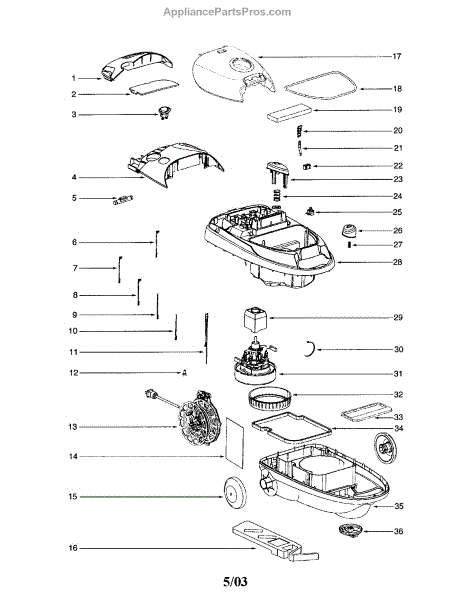 AppliancePartsPros.com

1
2
3
4
5
6
7
8
9
10
11
12
13
14
15
16

17
18
19
20
21
22
23
24
25
26
27
28
29
30
31
32
33
34
35
36

5/03