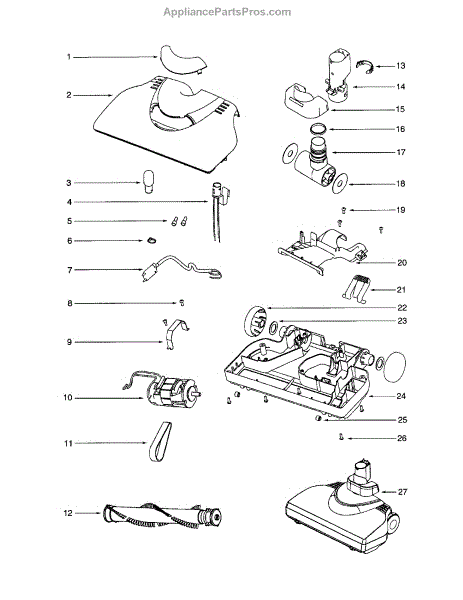 AppliancePartsPros.com

1
2
3
4
5
6
7
8
9
10
11
12
13
14
15
16
17
18
19
20
21
22
23
24
25
26
27