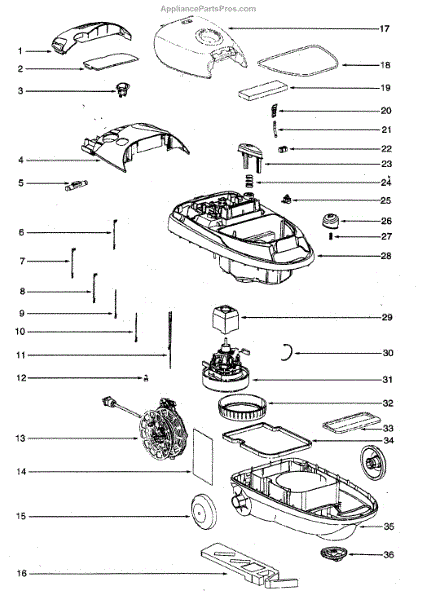 AppliancePartsPros.com

1
2
3
4
5
6
7
8
9
10
11
12
13
14
15
16

17
18
19
20
21
22
23
24
25
26
27
28
29
30
31
32
33
34
35
36