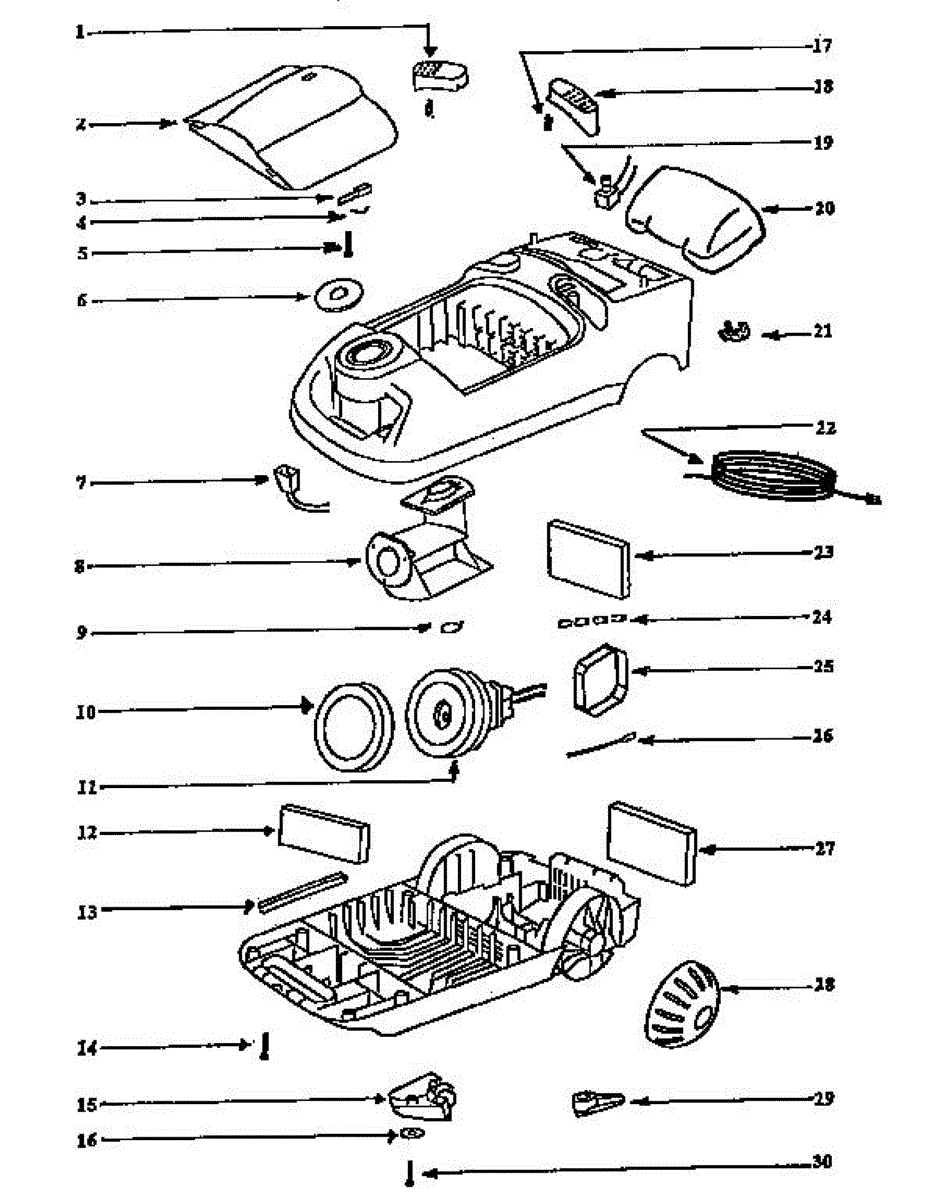 1
2
3
4
5
6
7
8
9
10
11
12
13
14
15
16
17
18
19
20
21
22
23
24
25
26
27
28
29
30