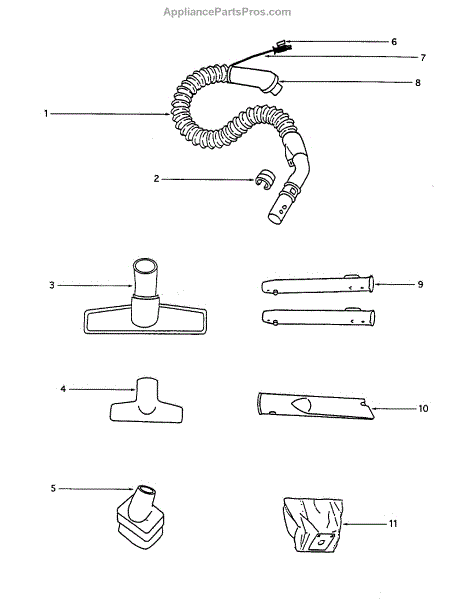 AppliancePartsPros.com

6
7
8
1
2
3
9
4
10
5
11