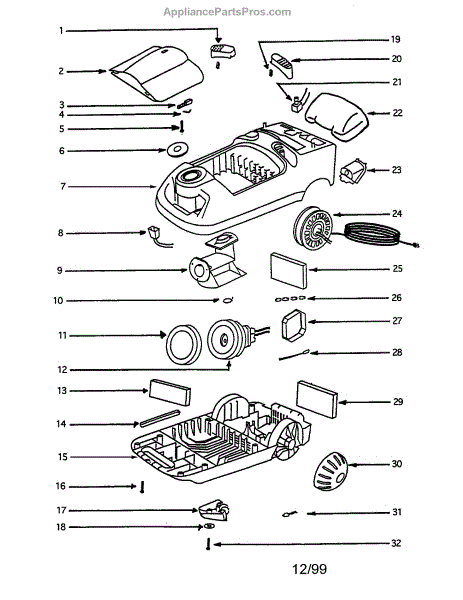 AppliancePartsPros.com

1
2
3
4
5
6
7
8
9
10
11
12
13
14
15
16
17
18

19
20
21
22
23
24
25
26
27
28
29
30
31
32

12/99