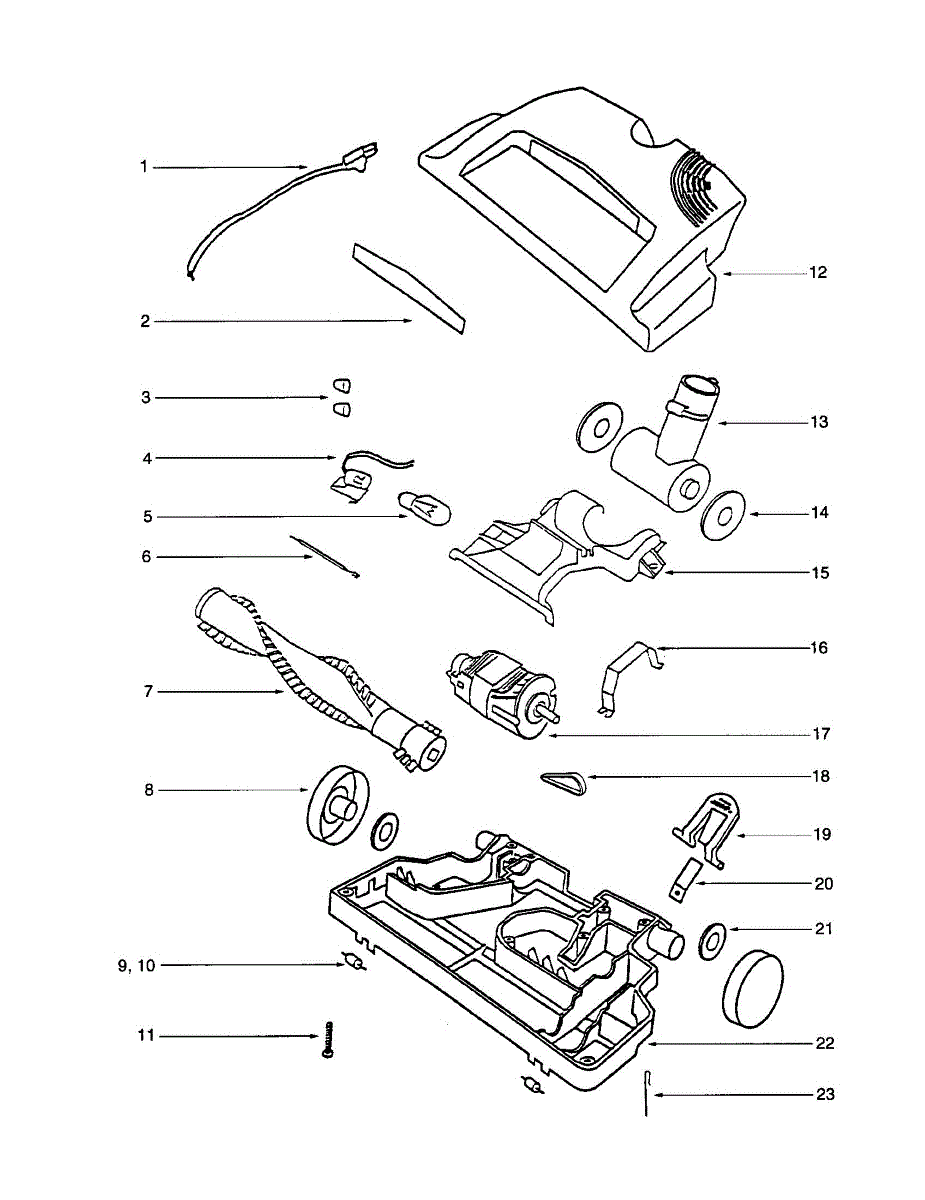 1
2
3
4
5
6
7
8
9, 10
11
12
13
14
15
16
17
18
19
20
21
22
23