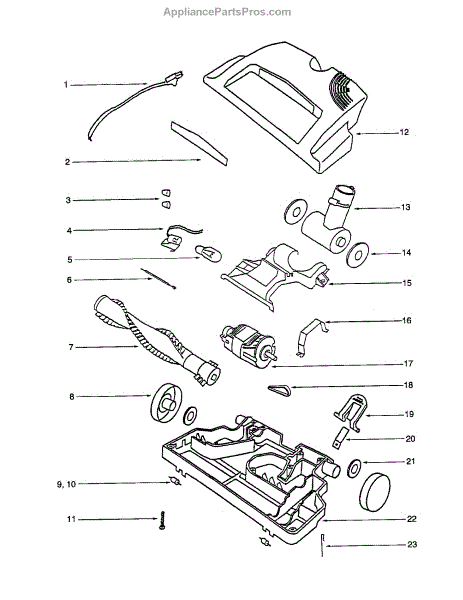 AppliancePartsPros.com

1
2
3
4
5
6
7
8
9, 10
11
12
13
14
15
16
17
18
19
20
21
22
23