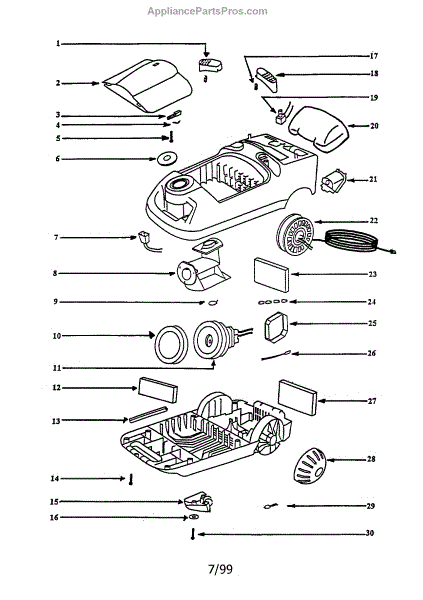 AppliancePartsPros.com

1
2
3
4
5
6
7
8
9
10
11
12
13
14
15
16
17
18
19
20
21
22
23
24
25
26
27
28
29
30

7/99