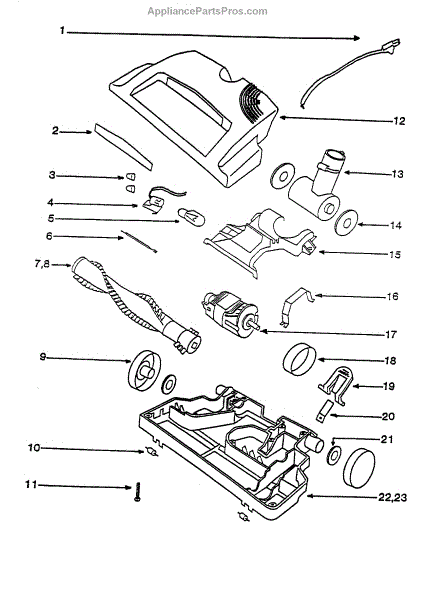 AppliancePartsPros.com

1
2
3
4
5
6
7,8
9
10
11
12
13
14
15
16
17
18
19
20
21
22,23