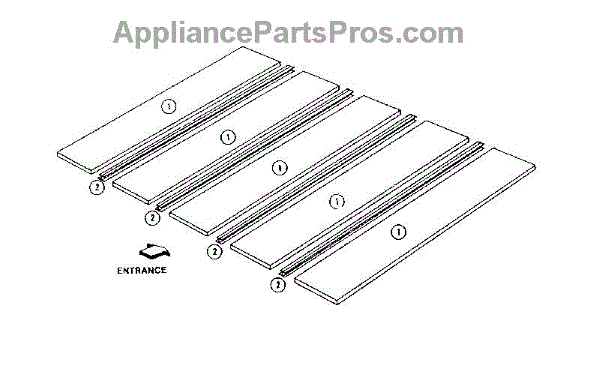 AppliancePartsPros.com

1
1
1
1
1
2
2
2
2
ENTRANCE