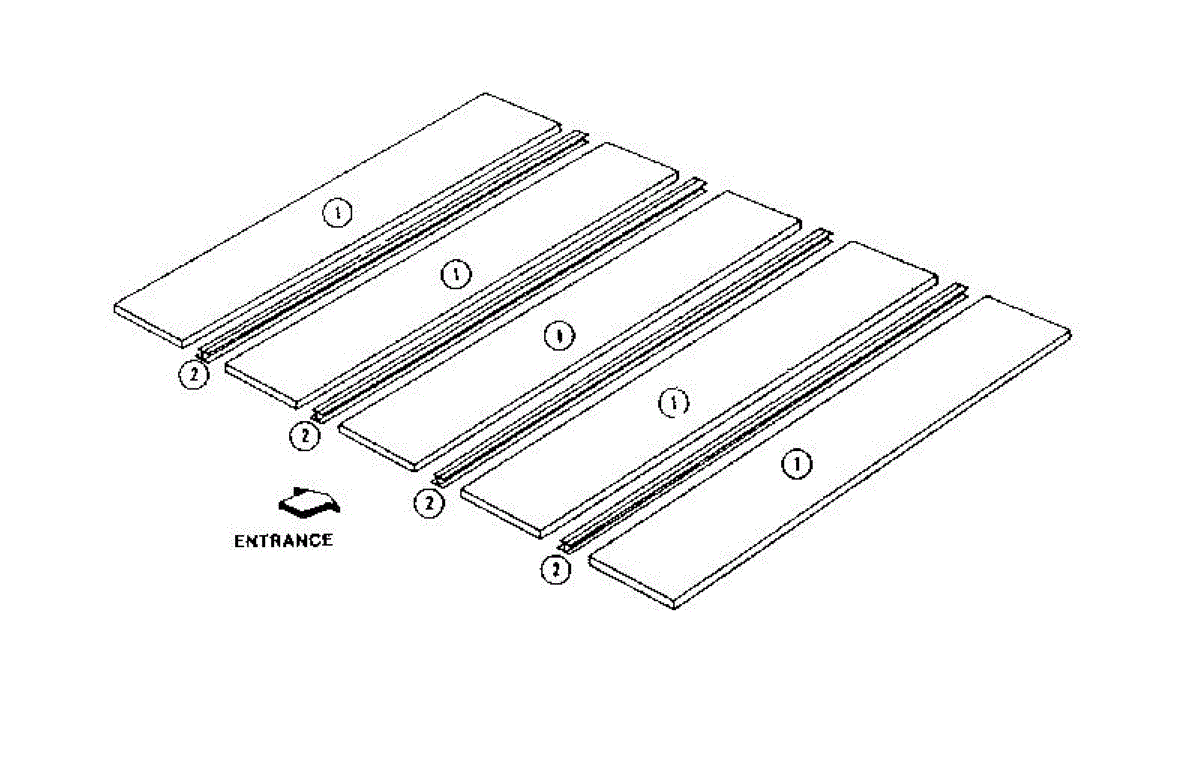 1
1
1
1
1
2
2
2
2
ENTRANCE