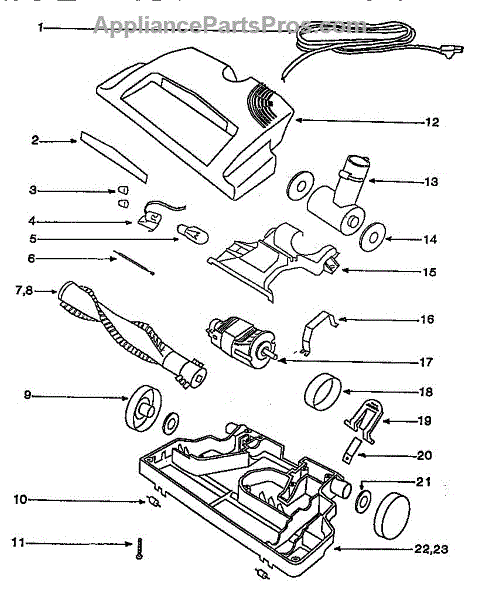 AppliancePartsPros.com

1
2
3
4
5
6
7,8
9
10
11
12
13
14
15
16
17
18
19
20
21
22,23