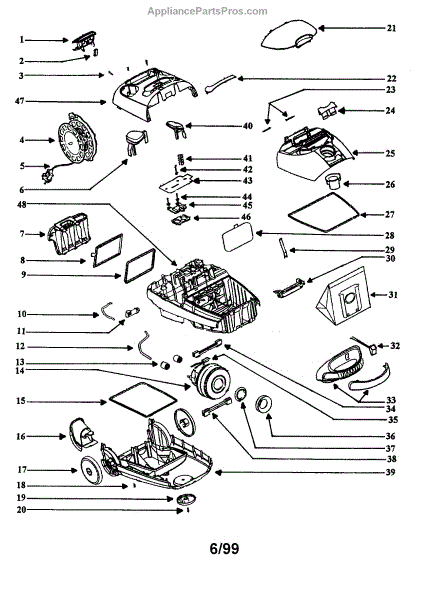 AppliancePartsPros.com

1
2
3
47
4
5
6
48
7
8
9
10
11
12
13
14
15
16
17
18
19
20

21
22
23
24
40
25
41
42
43
26
44
45
46
27
28
29
30
31
32
33
34
35
36
37
38
39

6/99