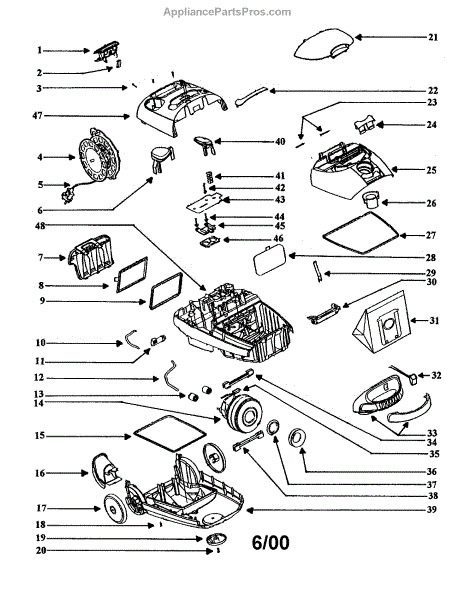 AppliancePartsPros.com

1
2
3
47
4
5
6
48
7
8
9
10
11
12
13
14
15
16
17
18
19
20

21
22
23
24
40
25
41
42
43
26
44
45
46
27
28
29
30
31
32
33
34
35
36
37
38
39

6/00