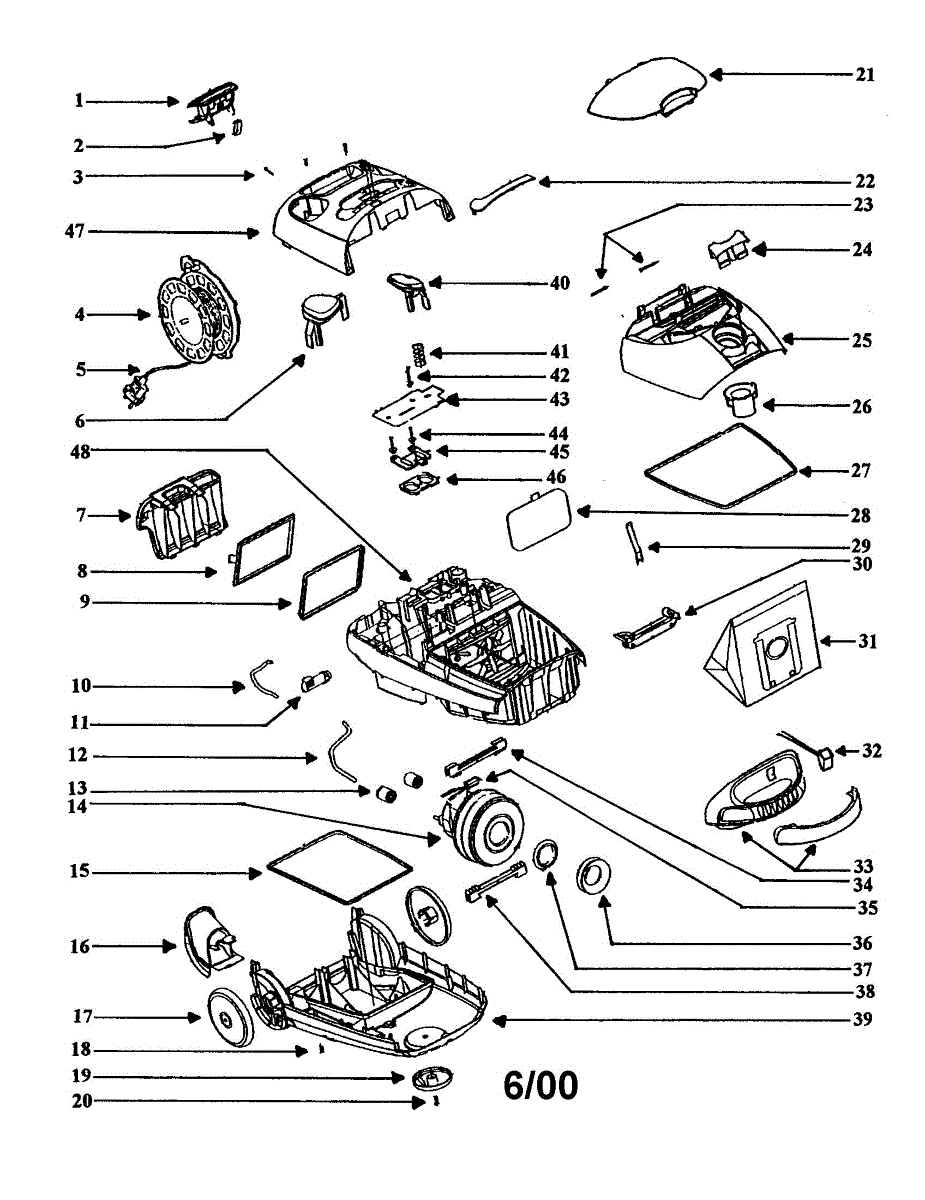 1
2
3
47
4
5
6
48
7
8
9
10
11
12
13
14
15
16
17
18
19
20
21
22
23
24
40
25
41
42
43
26
44
45
46
27
28
29
30
31
32
33
34
35
36
37
38
39
6/00