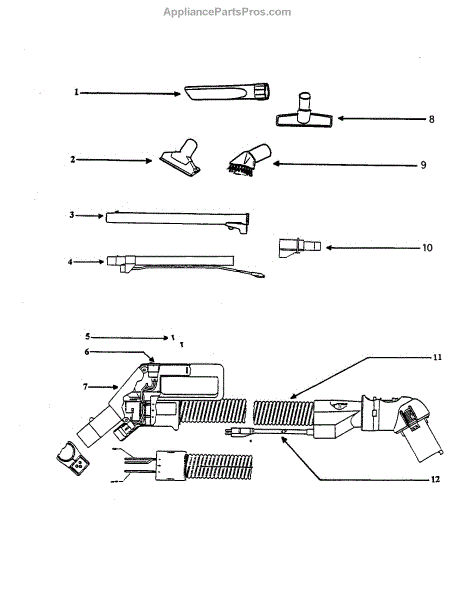 AppliancePartsPros.com

1
8
2
9
3
10
4
5
6
11
7
12