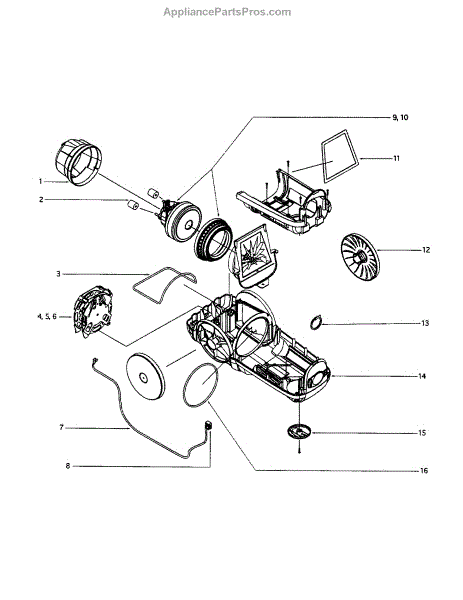 AppliancePartsPros.com

9, 10

11

1

2

12

3

4, 5, 6

13

14

7

15

8

16