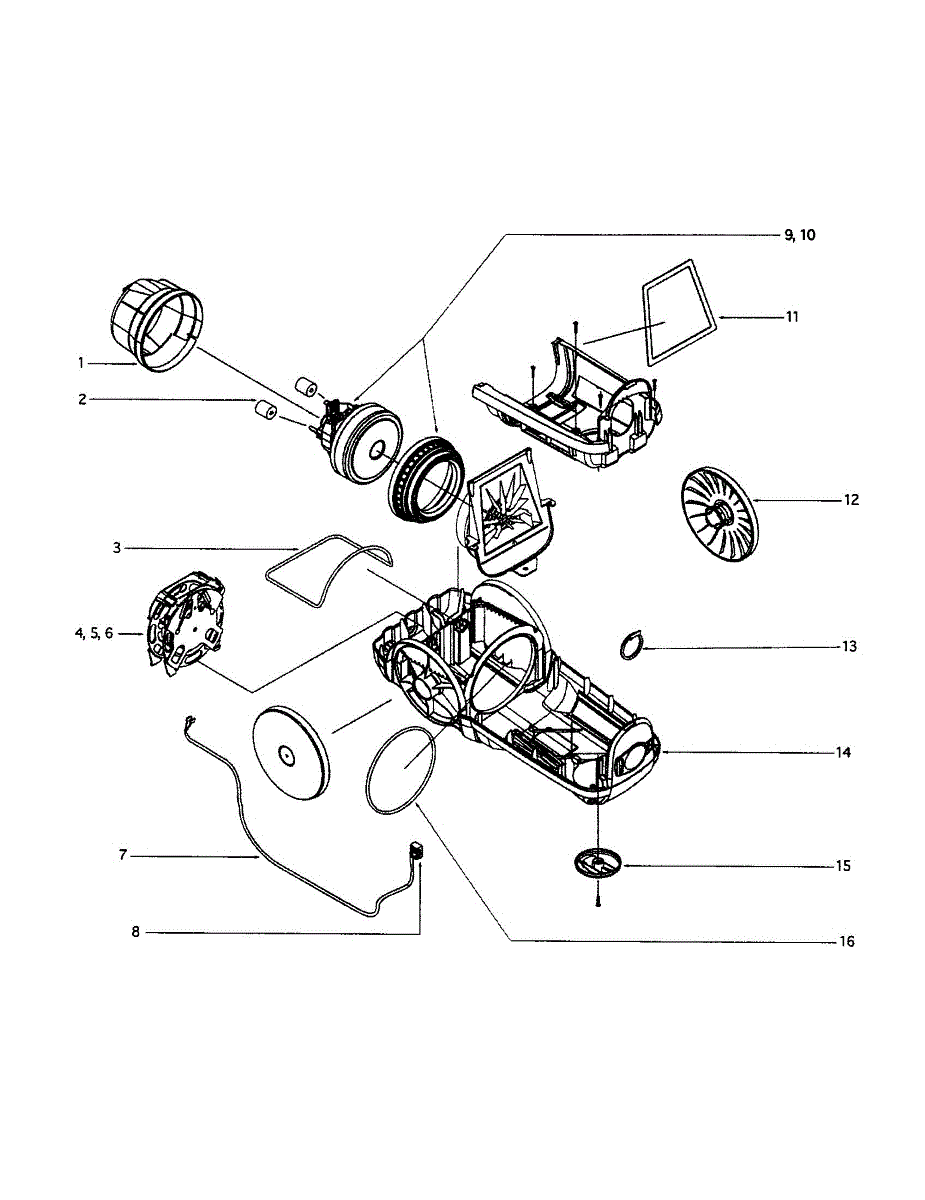 9, 10
11
1
2
12
3
4, 5, 6
13
14
7
15
8
16