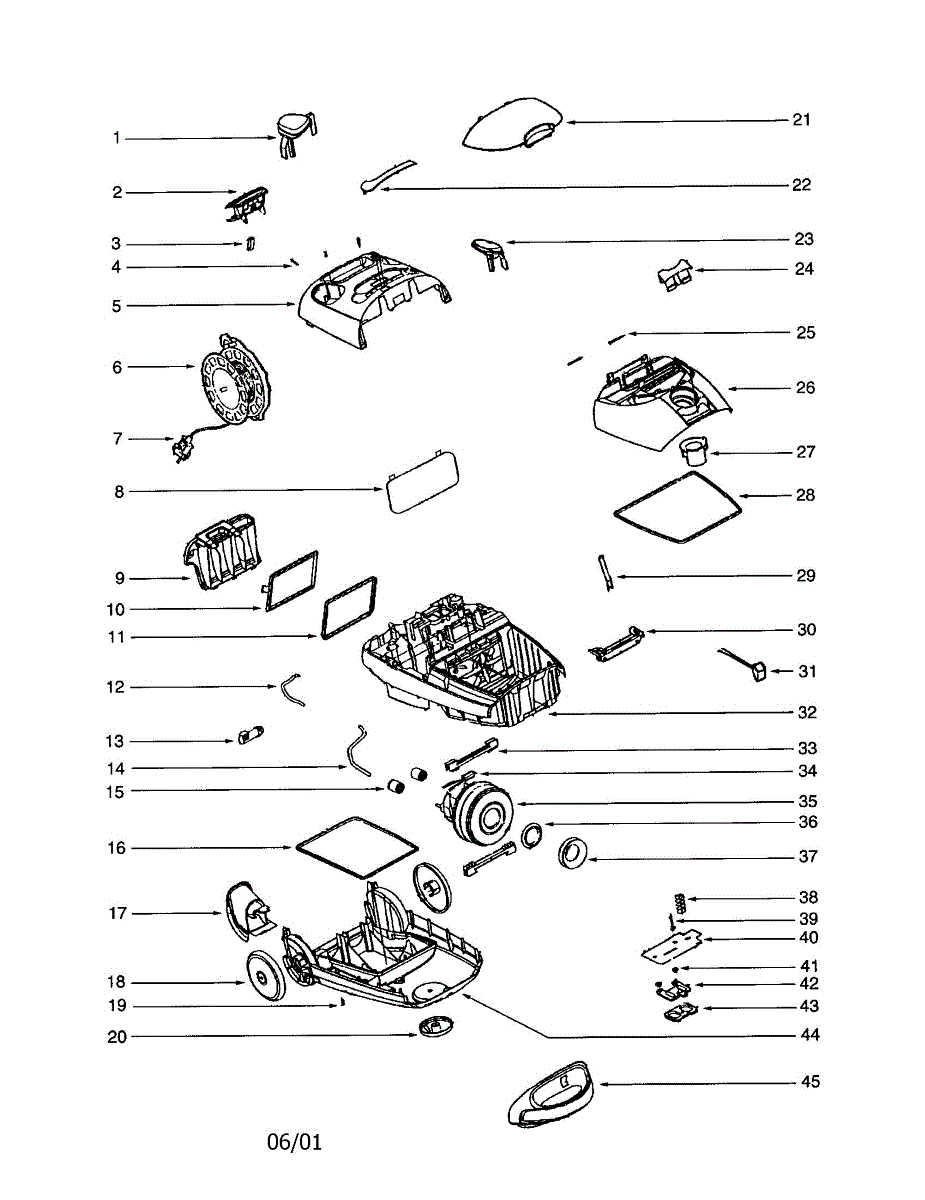 1
2
3
4
5
6
7
8
9
10
11
12
13
14
15
16
17
18
19
20
21
22
23
24
25
26
27
28
29
30
31
32
33
34
35
36
37
38
39
40
41
42
43
44
45

06/01