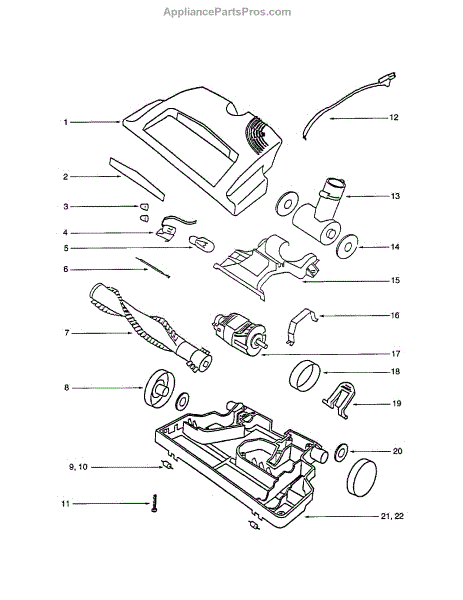 AppliancePartsPros.com

1
2
3
4
5
6
7
8
9, 10
11
12
13
14
15
16
17
18
19
20
21, 22