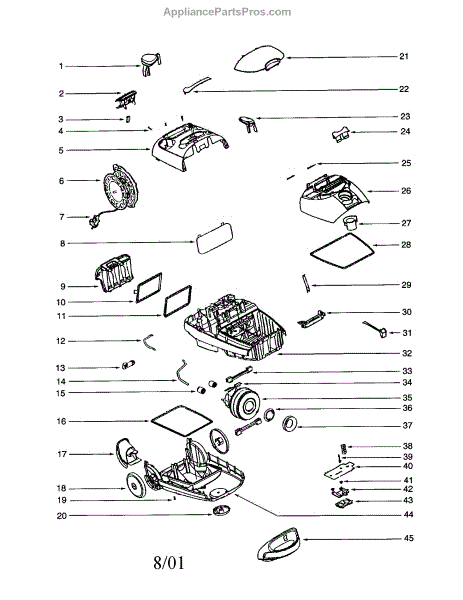 AppliancePartsPros.com

1
2
3
4
5
6
7
8
9
10
11
12
13
14
15
16
17
18
19
20

21
22
23
24
25
26
27
28
29
30
31
32
33
34
35
36
37
38
39
40
41
42
43
44
45

8/01