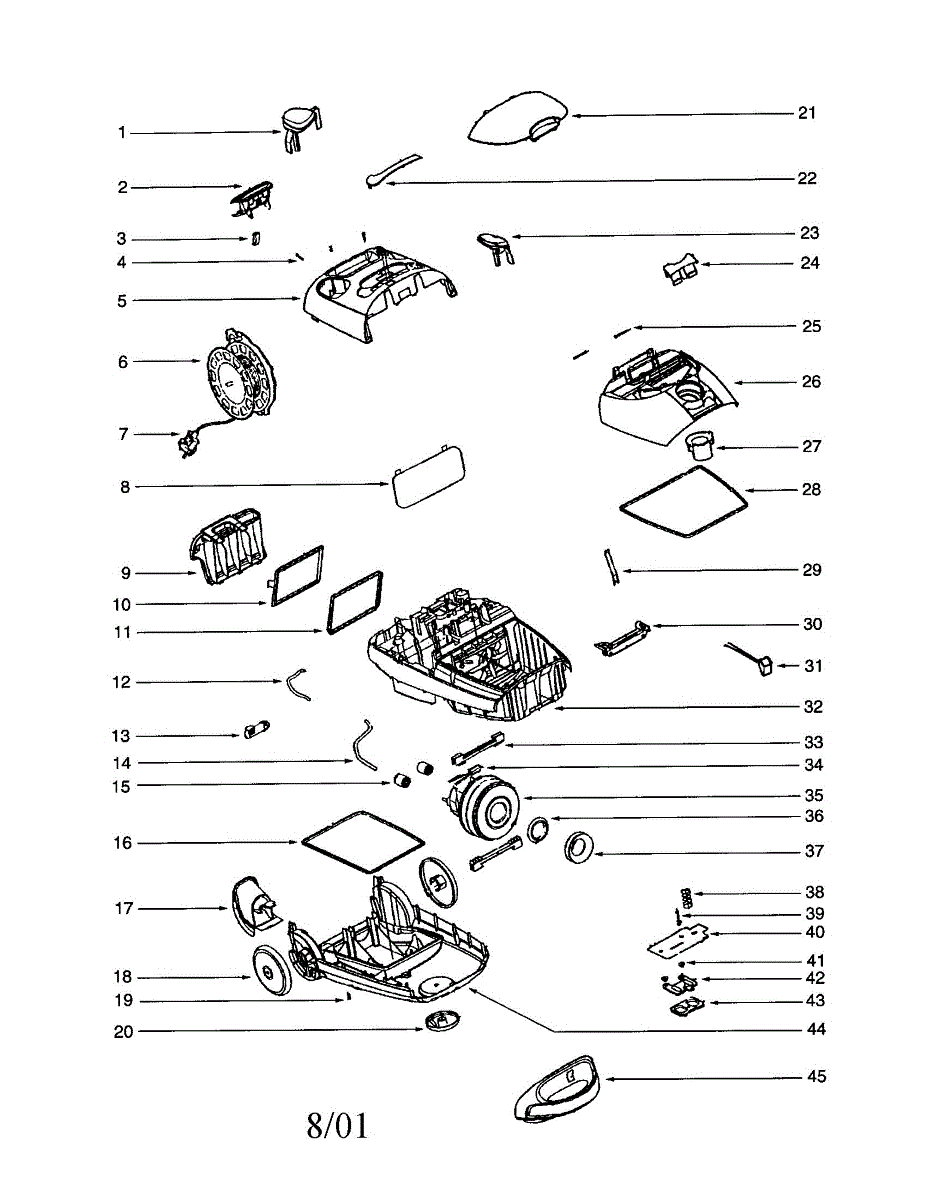 1
2
3
4
5
6
7
8
9
10
11
12
13
14
15
16
17
18
19
20
21
22
23
24
25
26
27
28
29
30
31
32
33
34
35
36
37
38
39
40
41
42
43
44
45

8/01