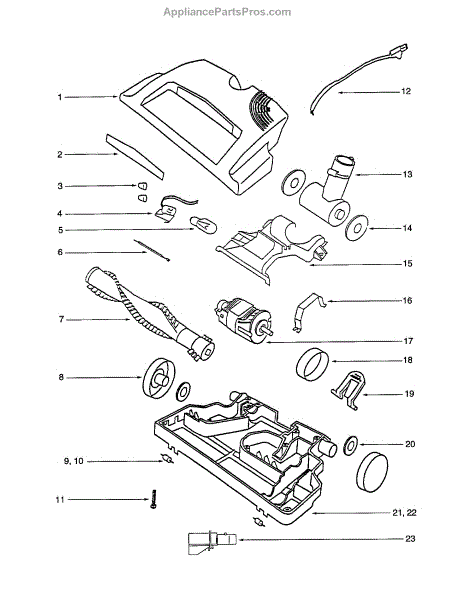 AppliancePartsPros.com

1
2
3
4
5
6
7
8
9, 10
11
12
13
14
15
16
17
18
19
20
21, 22
23