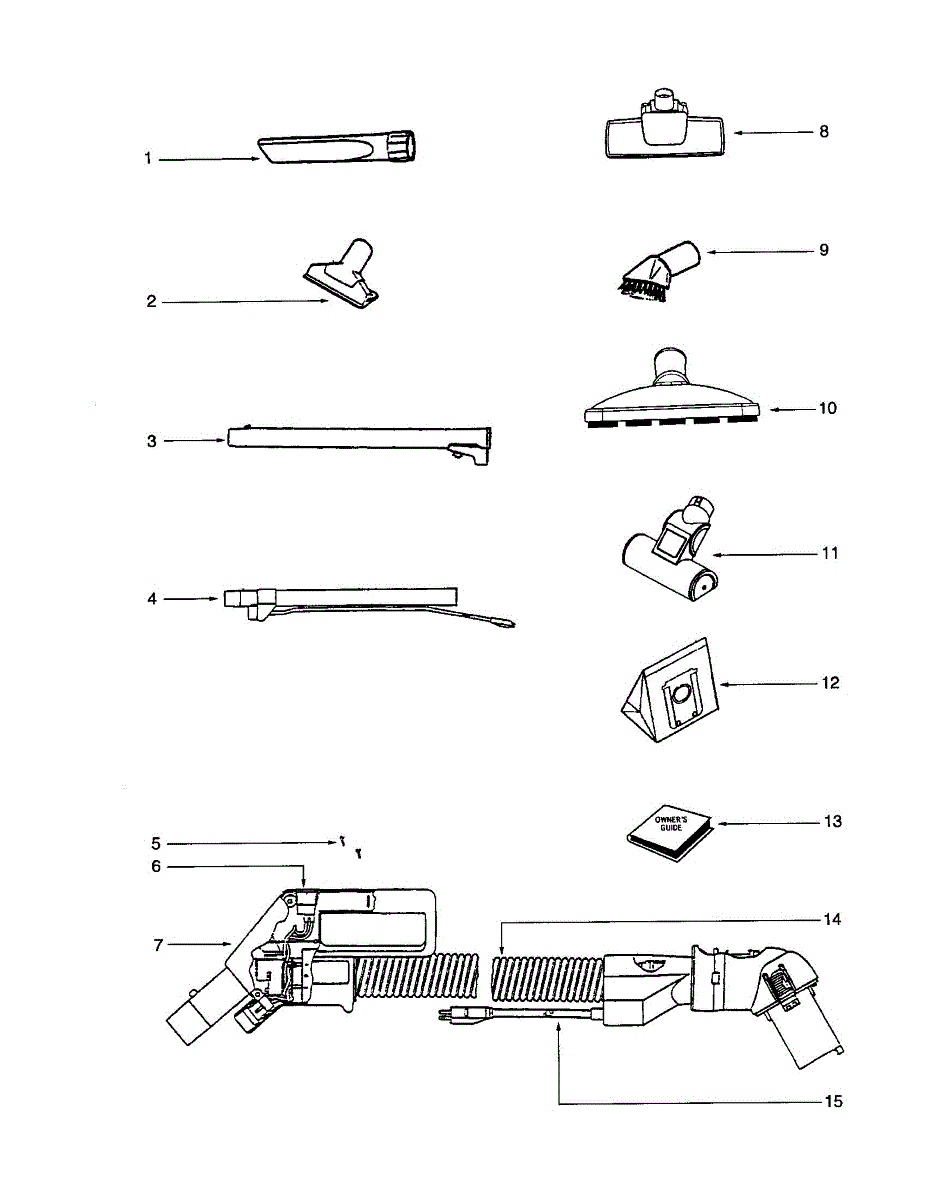 1
2
3
4
5
6
7
8
9
10
11
12
OWNER'S GUIDE
13
14
15