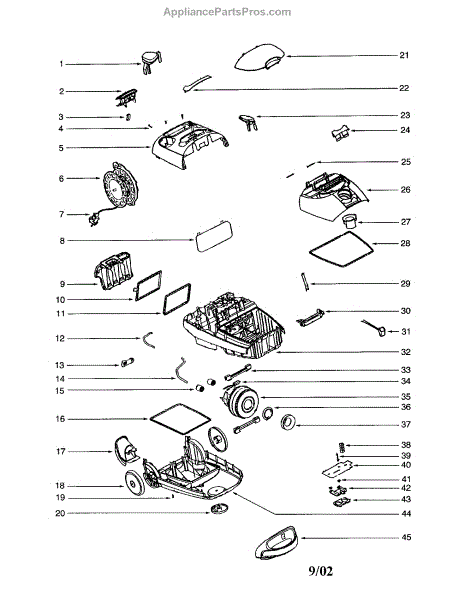 AppliancePartsPros.com

1
2
3
4
5
6
7
8
9
10
11
12
13
14
15
16
17
18
19
20

21
22
23
24
25
26
27
28
29
30
31
32
33
34
35
36
37
38
39
40
41
42
43
44
45

9/02