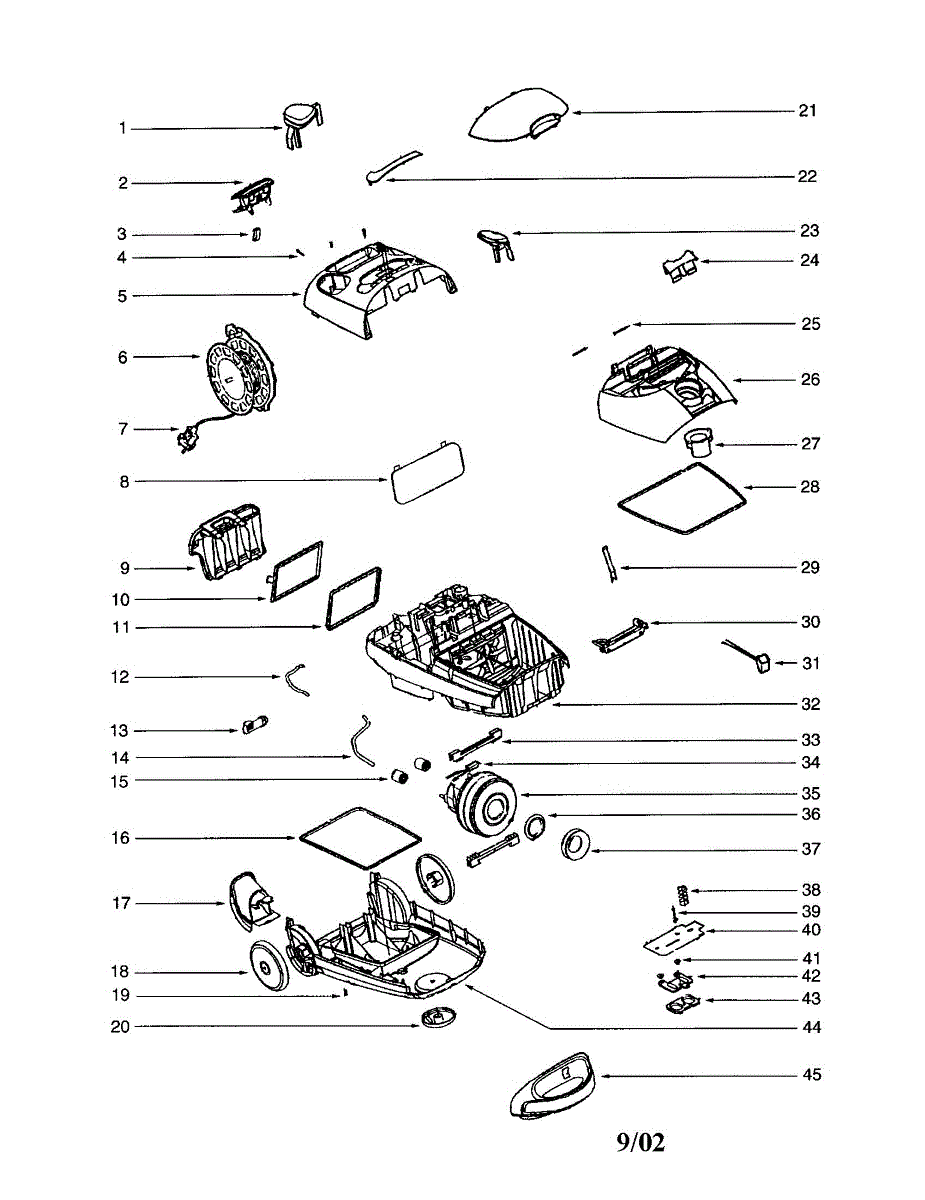 1
2
3
4
5
6
7
8
9
10
11
12
13
14
15
16
17
18
19
20
21
22
23
24
25
26
27
28
29
30
31
32
33
34
35
36
37
38
39
40
41
42
43
44
45

9/02