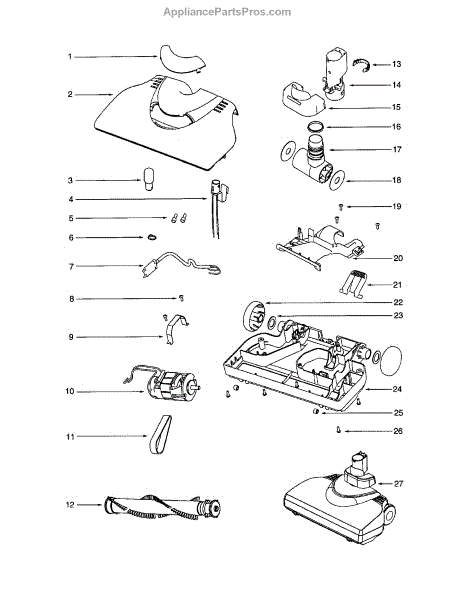 AppliancePartsPros.com

1
2
3
4
5
6
7
8
9
10
11
12
13
14
15
16
17
18
19
20
21
22
23
24
25
26
27