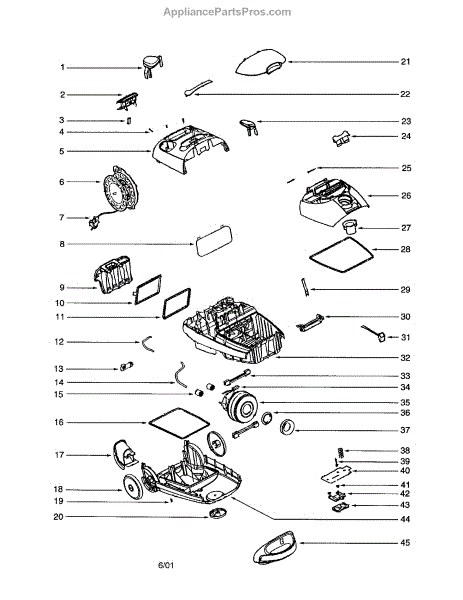 AppliancePartsPros.com

1
2
3
4
5
6
7
8
9
10
11
12
13
14
15
16
17
18
19
20

21
22
23
24
25
26
27
28
29
30
31
32
33
34
35
36
37
38
39
40
41
42
43
44
45

6/01