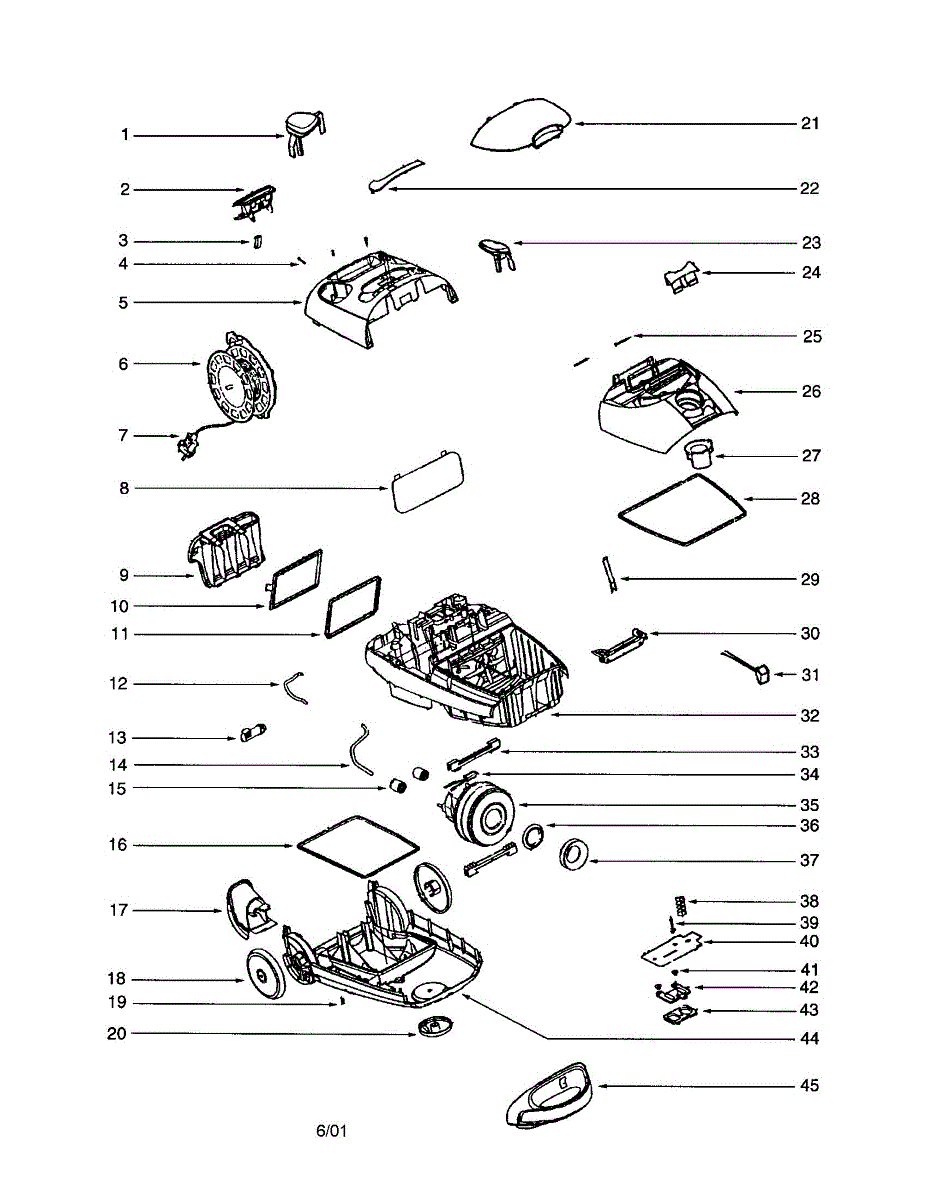 1
2
3
4
5
6
7
8
9
10
11
12
13
14
15
16
17
18
19
20
21
22
23
24
25
26
27
28
29
30
31
32
33
34
35
36
37
38
39
40
41
42
43
44
45

6/01