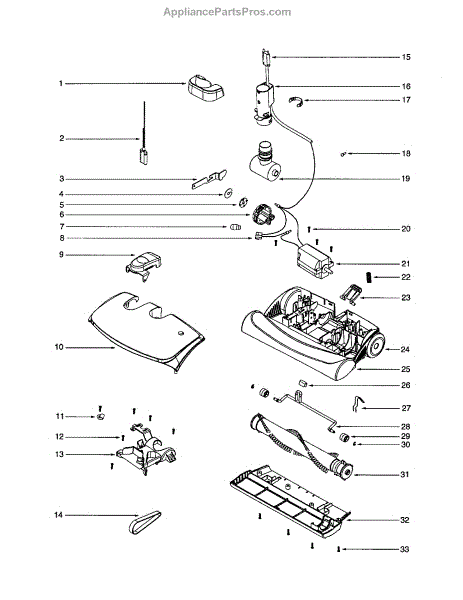 AppliancePartsPros.com

1
2
3
4
5
6
7
8
9
10
11
12
13
14

15
16
17
18
19
20
21
22
23
24
25
26
27
28
29
30
31
32
33