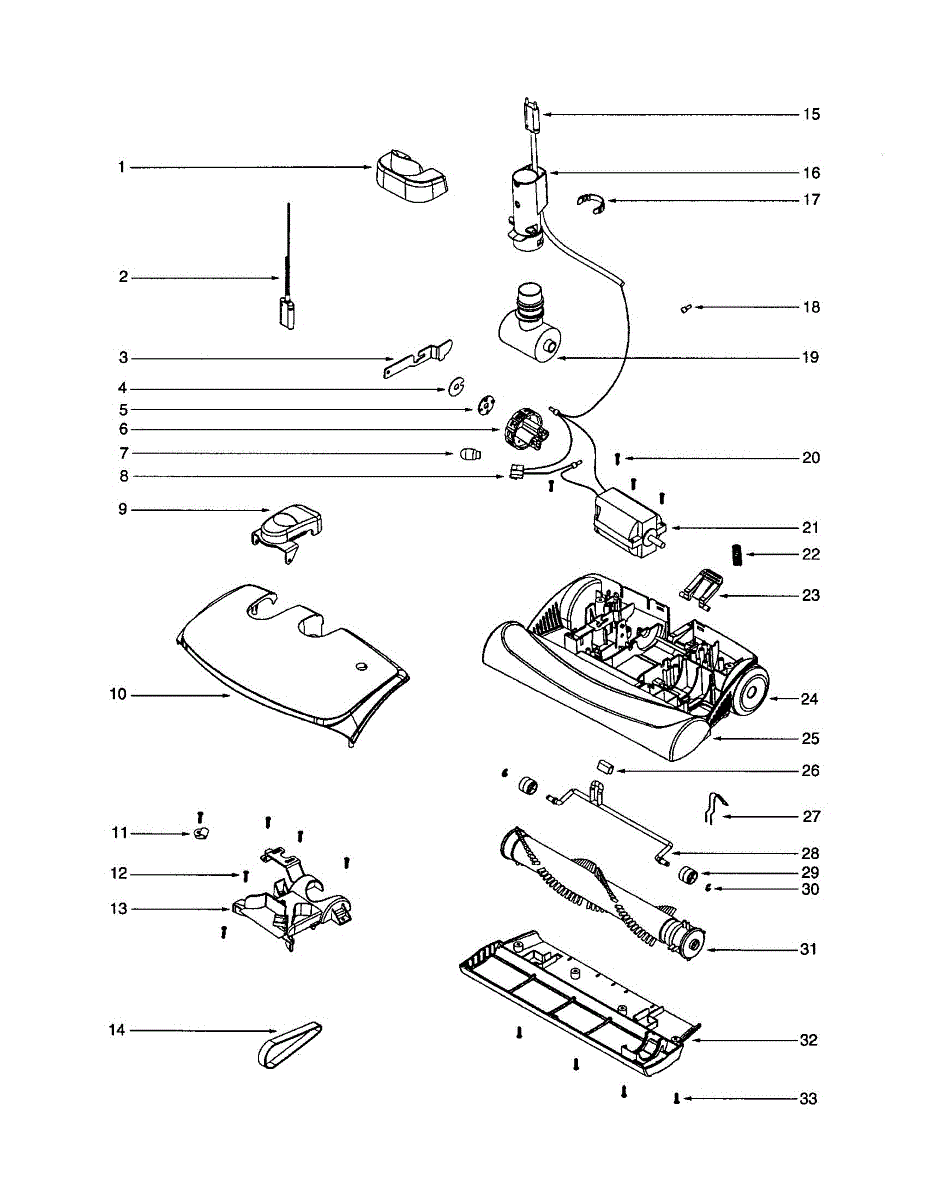 1
2
3
4
5
6
7
8
9
10
11
12
13
14
15
16
17
18
19
20
21
22
23
24
25
26
27
28
29
30
31
32
33