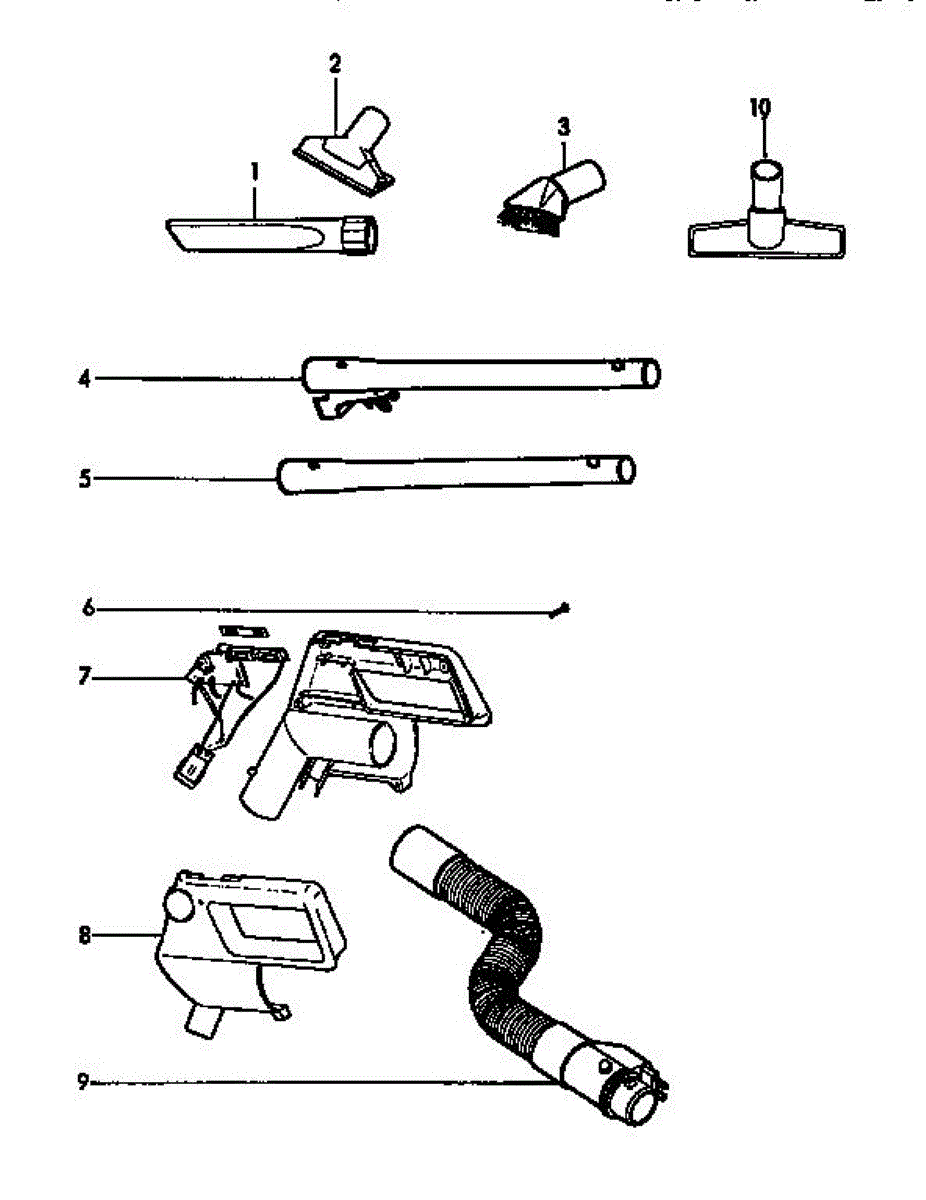 2
1
3
10
4
5
6
7
8
9