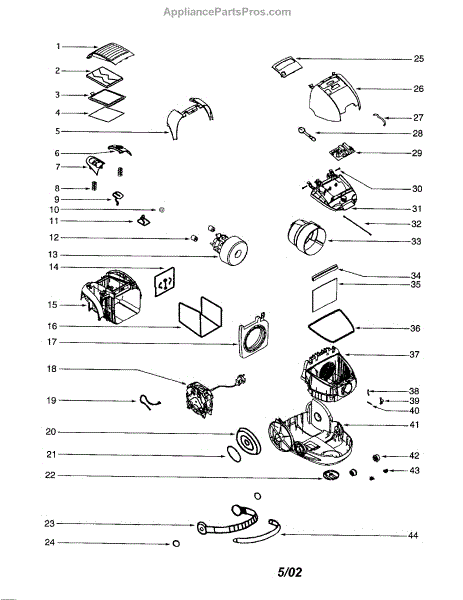 AppliancePartsPros.com

1
2
3
4
5
6
7
8
9
10
11
12
13
14
15
16
17
18
19
20
21
22
23
24

25
26
27
28
29
30
31
32
33
34
35
36
37
38
39
40
41
42
43
44

5/02