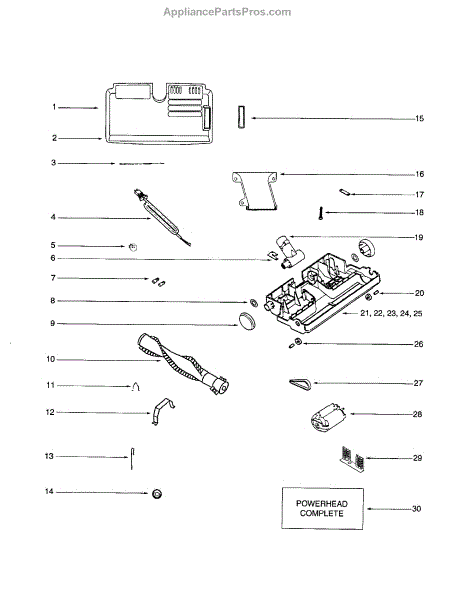 AppliancePartsPros.com

1
2
3
4
5
6
7
8
9
10
11
12
13
14

15
16
17
18
19
20
21, 22, 23, 24, 25
26
27
28
29

POWERHEAD COMPLETE

30