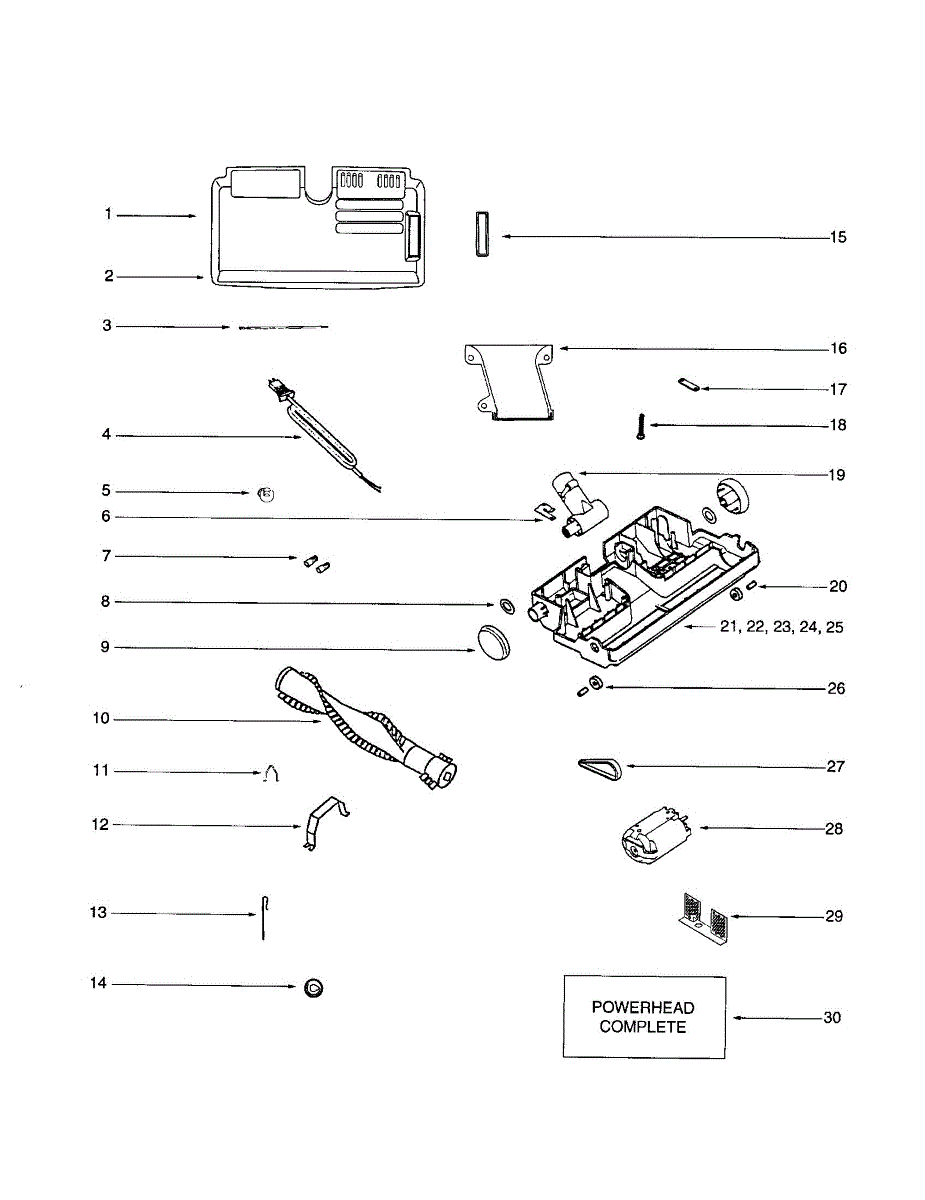 1
2
3
4
5
6
7
8
9
10
11
12
13
14
15
16
17
18
19
20
21, 22, 23, 24, 25
26
27
28
29
POWERHEAD COMPLETE
30