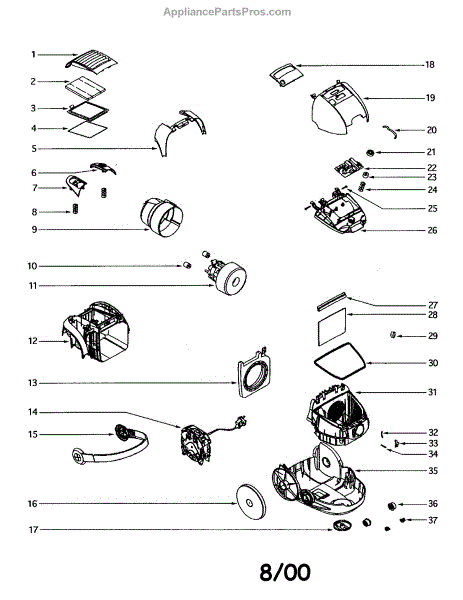 AppliancePartsPros.com

1
2
3
4
5
6
7
8
9
10
11
12
13
14
15
16
17

18
19
20
21
22
23
24
25
26
27
28
29
30
31
32
33
34
35
36
37

8/00