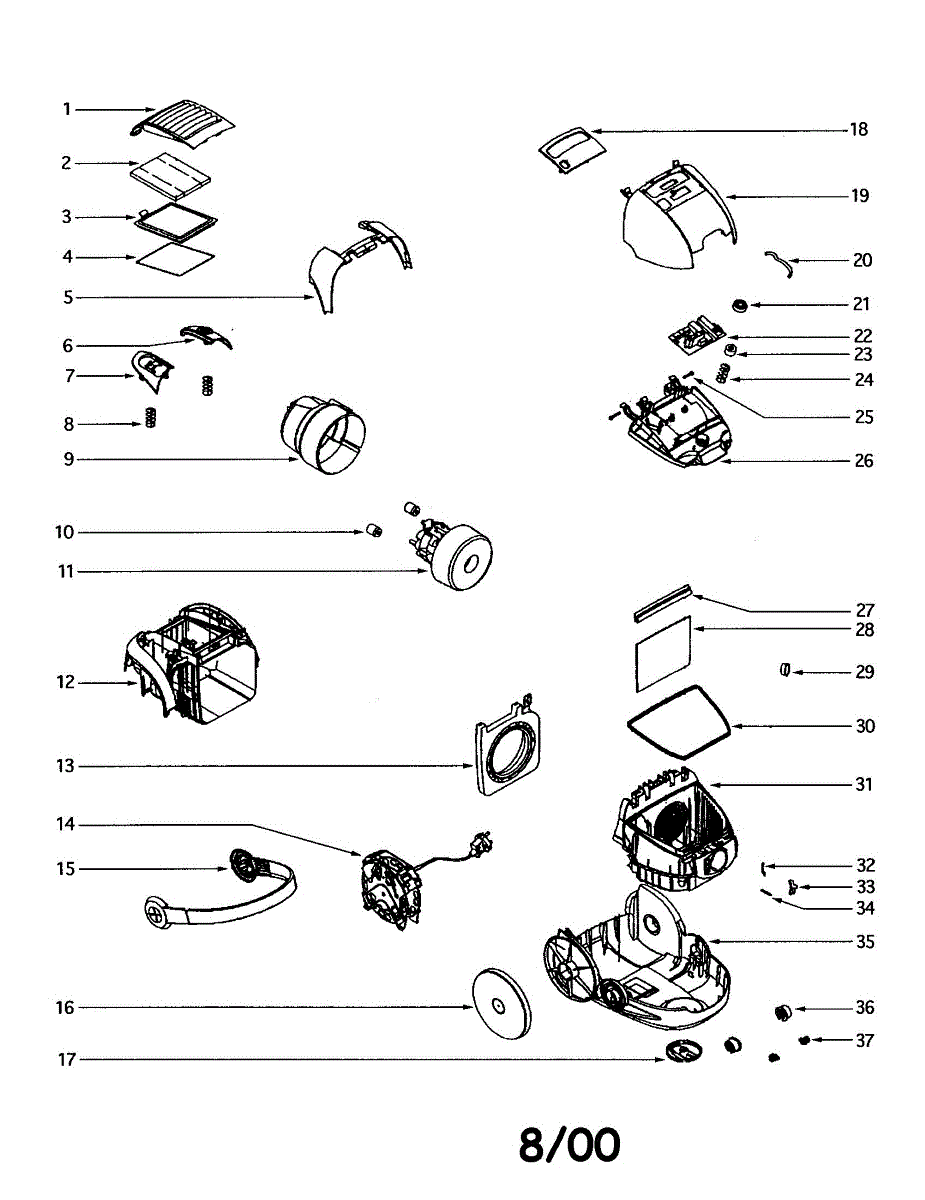 1
2
3
4
5
6
7
8
9
10
11
12
13
14
15
16
17
18
19
20
21
22
23
24
25
26
27
28
29
30
31
32
33
34
35
36
37

8/00