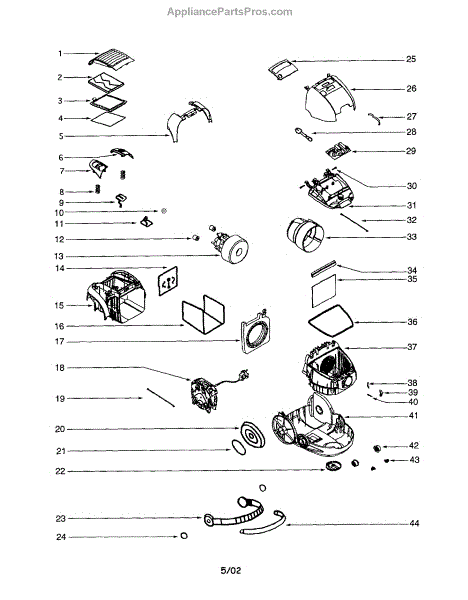 AppliancePartsPros.com

1
2
3
4
5
6
7
8
9
10
11
12
13
14
15
16
17
18
19
20
21
22
23
24

25
26
27
28
29
30
31
32
33
34
35
36
37
38
39
40
41
42
43
44

5/02