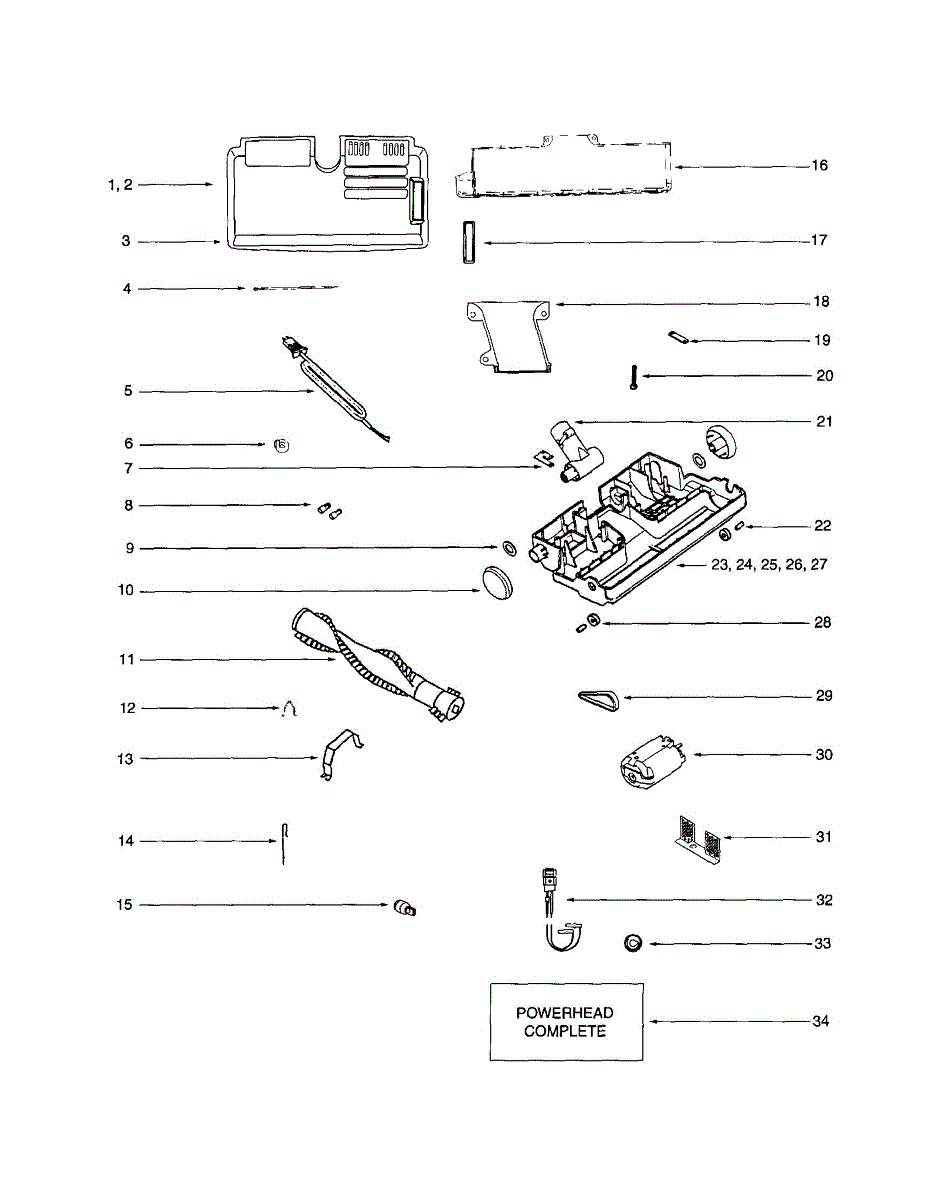 1, 2
3
4
5
6
7
8
9
10
11
12
13
14
15
16
17
18
19
20
21
22
23, 24, 25, 26, 27
28
29
30
31
32
33
POWERHEAD COMPLETE
34