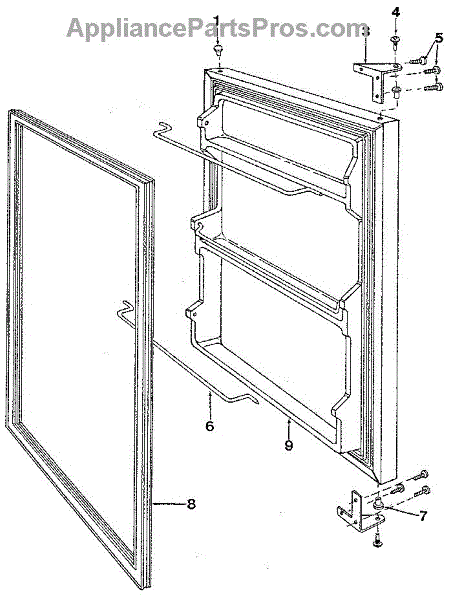 AppliancePartsPros.com
1
4
3
5
6
9
8
7