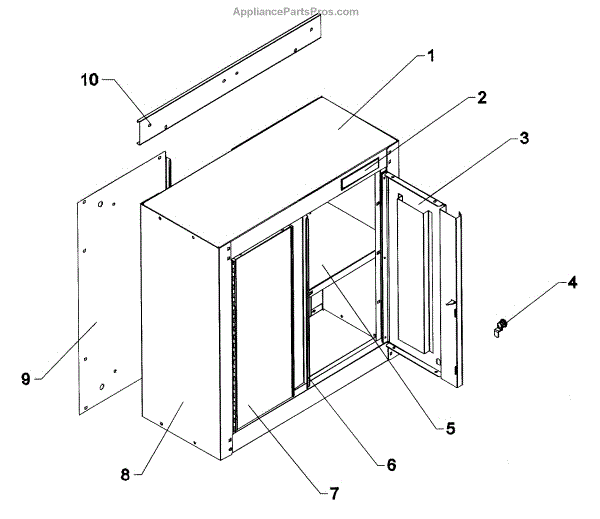 AppliancePartsPros.com

10
1
2
3
4
9
5
6
8
7