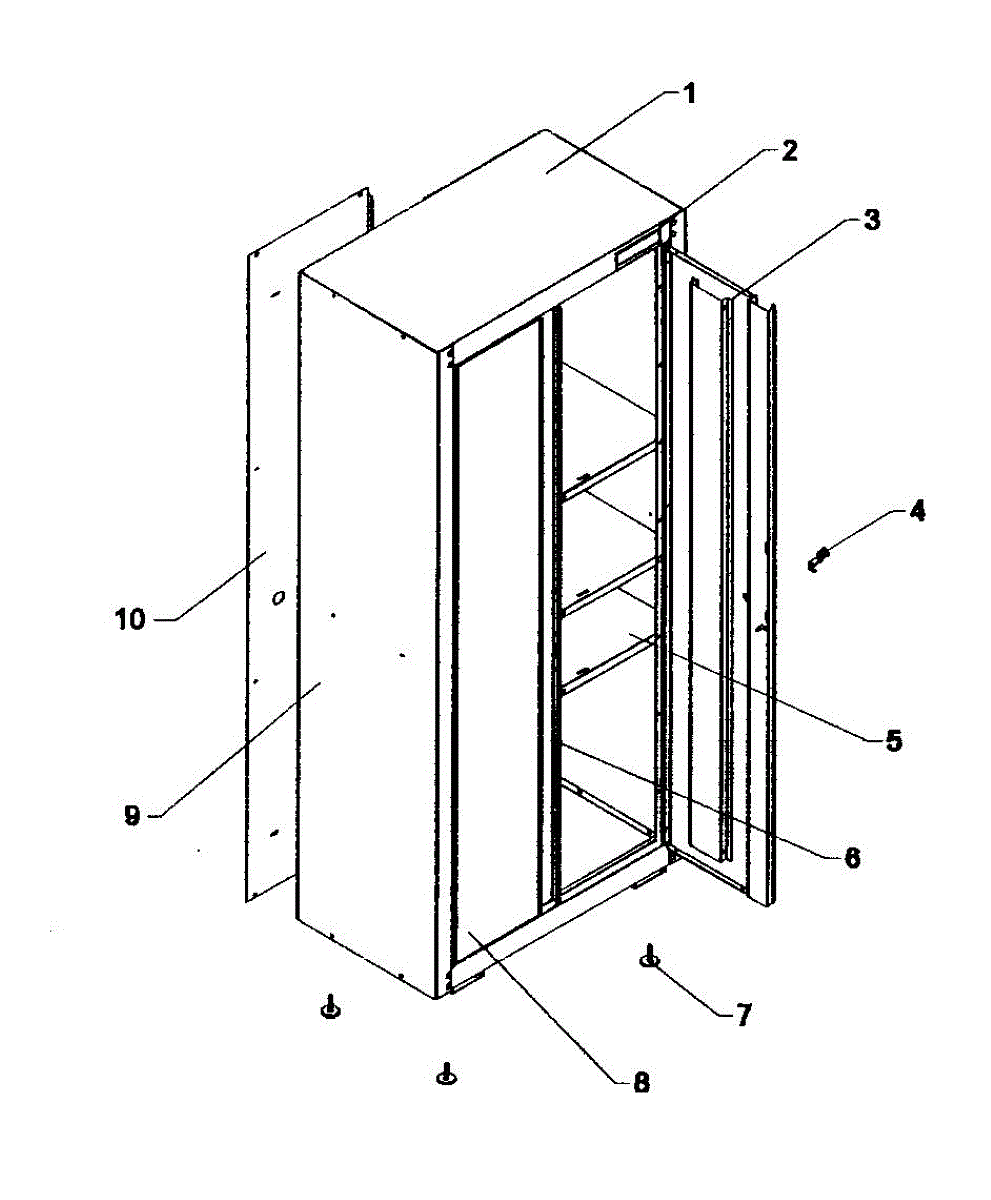 1
2
3
4
10
5
9
6
7
8