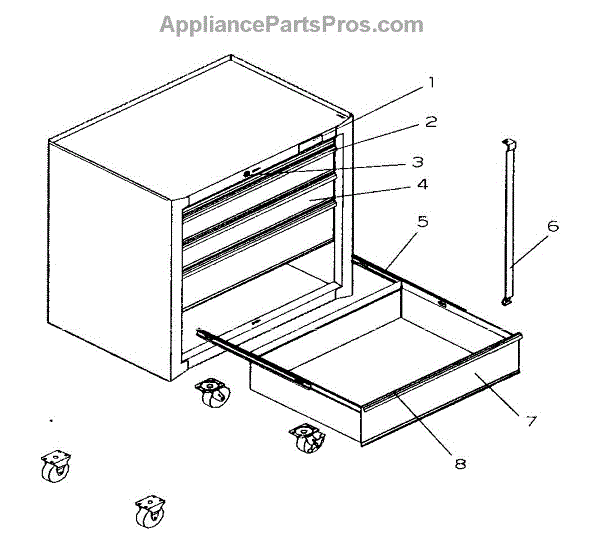 AppliancePartsPros.com

1
2
3
4
5
6
7
8