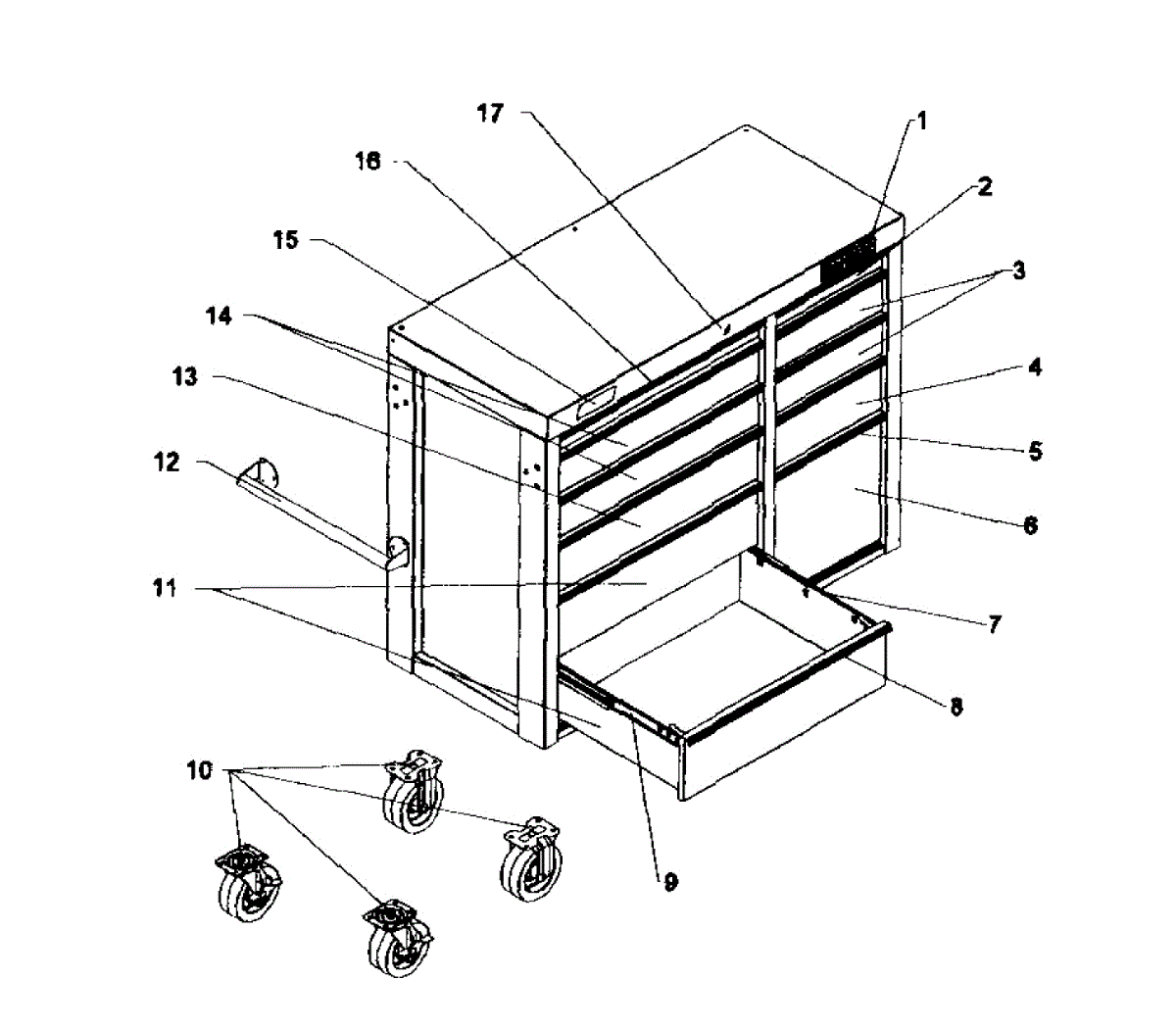 17
16
15
14
13
12
11
10
1
2
3
4
5
6
7
8
9